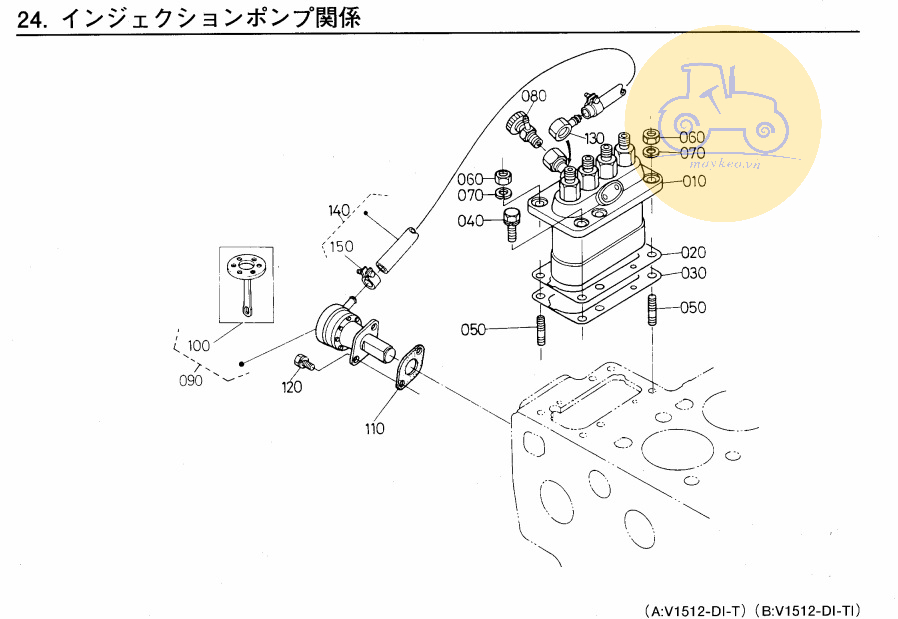 24. インジェクションポンプ関係

080
130
060
070
010
060
070
040
140
150
020
030
050
050
100
090
120
110
maykeo.vn

(A:V1512-DI-T) (B:V1512-DI-TI)